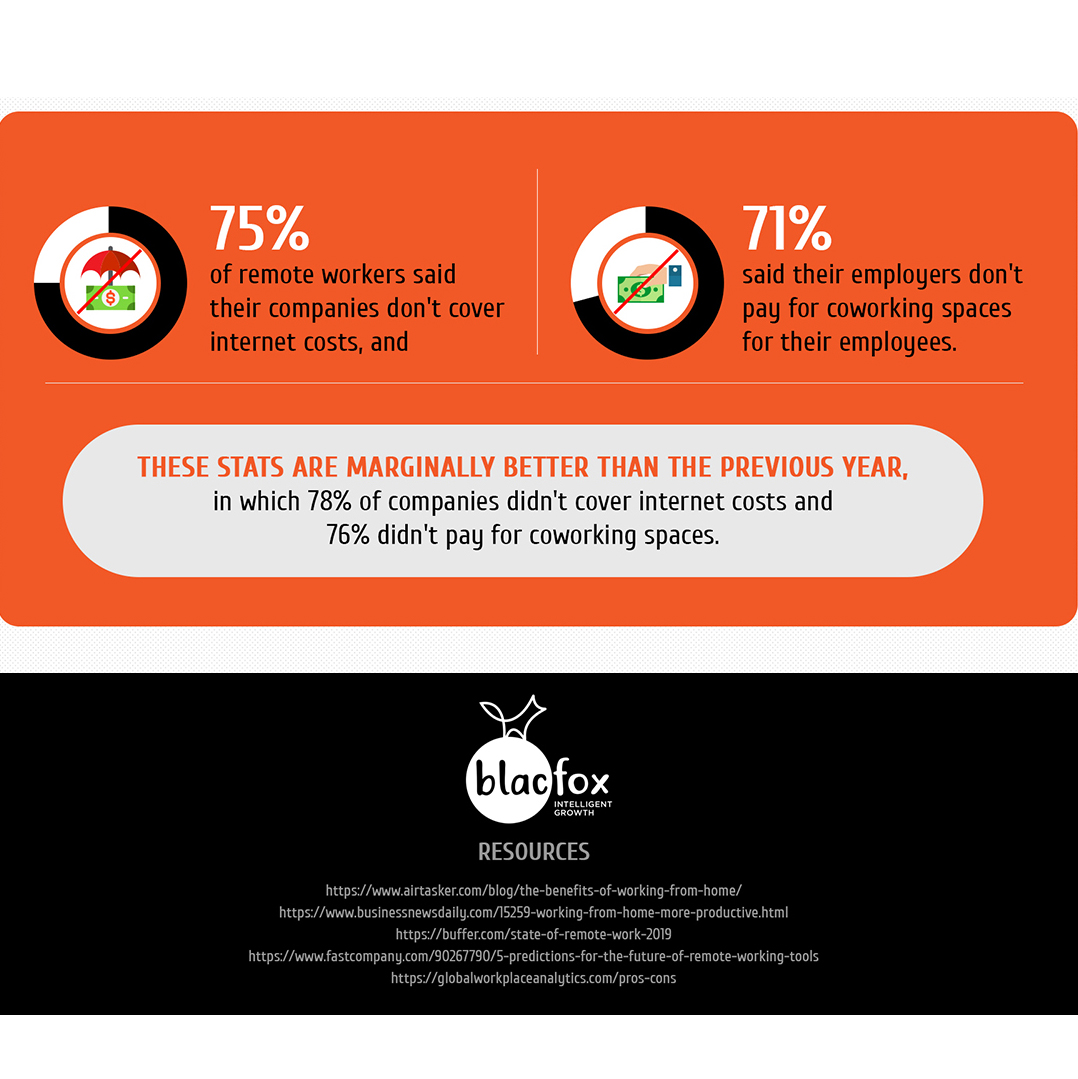 75%
of remote workers said their companies don't cover internet costs, and

71%
said their employers don't pay for coworking spaces for their employees.

THESE STATS ARE MARGINALLY BETTER THAN THE PREVIOUS YEAR,
in which 78% of companies didn't cover internet costs and 76% didn't pay for coworking spaces.

blacfox
INTELLIGENT GROWTH

RESOURCES

https://www.airtasker.com/blog/the-benefits-of-working-from-home/
https://www.businessnewsdaily.com/15259-working-from-home-more-productive.html
https://buffer.com/state-of-remote-work-2019
https://www.fastcompany.com/90267790/5-predictions-for-the-future-of-remote-working-tools
https://globalworkplaceanalytics.com/pros-cons