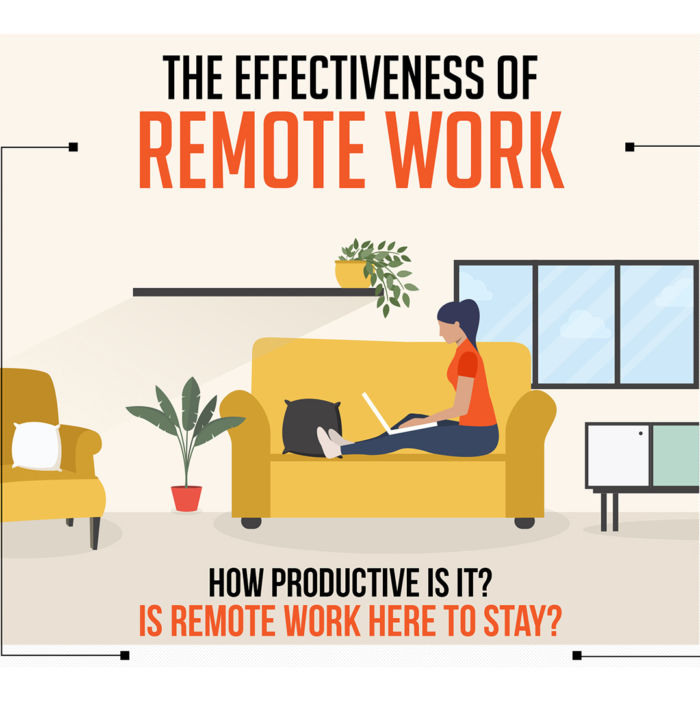 THE EFFECTIVENESS OF
REMOTE WORK

HOW PRODUCTIVE IS IT?
IS REMOTE WORK HERE TO STAY?