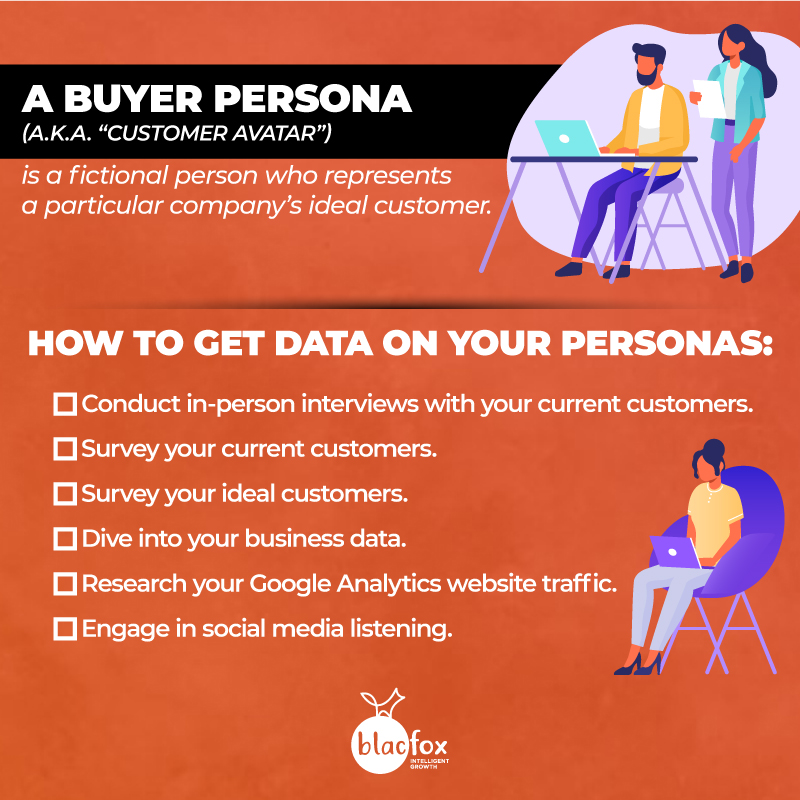 A BUYER PERSONA
(A.K.A. "CUSTOMER AVATAR")

is a fictional person who represents a particular company's ideal customer.

HOW TO GET DATA ON YOUR PERSONAS:

☐ Conduct in-person interviews with your current customers.
☐ Survey your current customers.
☐ Survey your ideal customers.
☐ Dive into your business data.
☐ Research your Google Analytics website traffic.
☐ Engage in social media listening.

blacfox
INTELLIGENT GROWTH