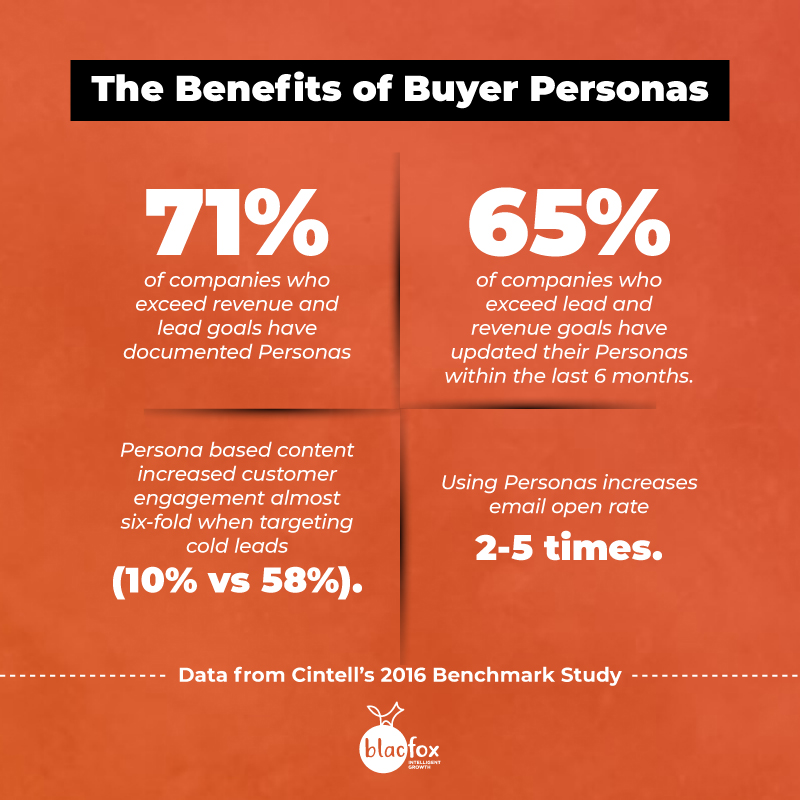 The Benefits of Buyer Personas

71%
of companies who exceed revenue and lead goals have documented Personas

65%
of companies who exceed lead and revenue goals have updated their Personas within the last 6 months.

Persona based content increased customer engagement almost six-fold when targeting cold leads
(10% vs 58%).

Using Personas increases email open rate
2-5 times.

Data from Cintell's 2016 Benchmark Study

blacfox
INTELLIGENT GROWTH